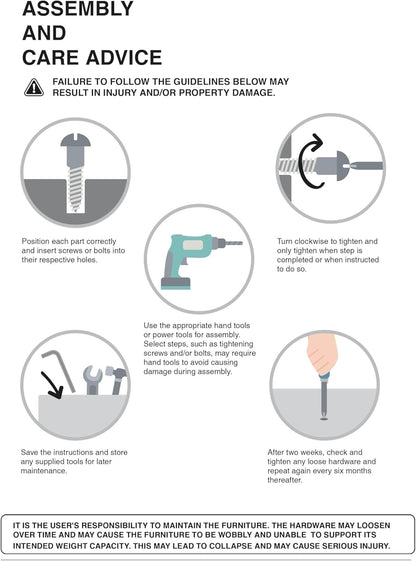 ASSEMBLY
AND
CARE ADVICE

FAILURE TO FOLLOW THE GUIDELINES BELOW MAY RESULT IN INJURY AND/OR PROPERTY DAMAGE.

Position each part correctly and insert screws or bolts into their respective holes.

Turn clockwise to tighten and only tighten when step is completed or when instructed to do so.

Use the appropriate hand tools or power tools for assembly. Select steps, such as tightening screws and/or bolts, may require hand tools to avoid causing damage during assembly.

Save the instructions and store any supplied tools for later maintenance.

After two weeks, check and tighten any loose hardware and repeat again every six months thereafter.

IT IS THE USER'S RESPONSIBILITY TO MAINTAIN THE FURNITURE. THE HARDWARE MAY LOOSEN OVER TIME AND MAY CAUSE THE FURNITURE TO BE WOBBLY AND UNABLE TO SUPPORT ITS INTENDED WEIGHT CAPACITY. THIS MAY LEAD TO COLLAPSE AND MAY CAUSE SERIOUS INJURY.